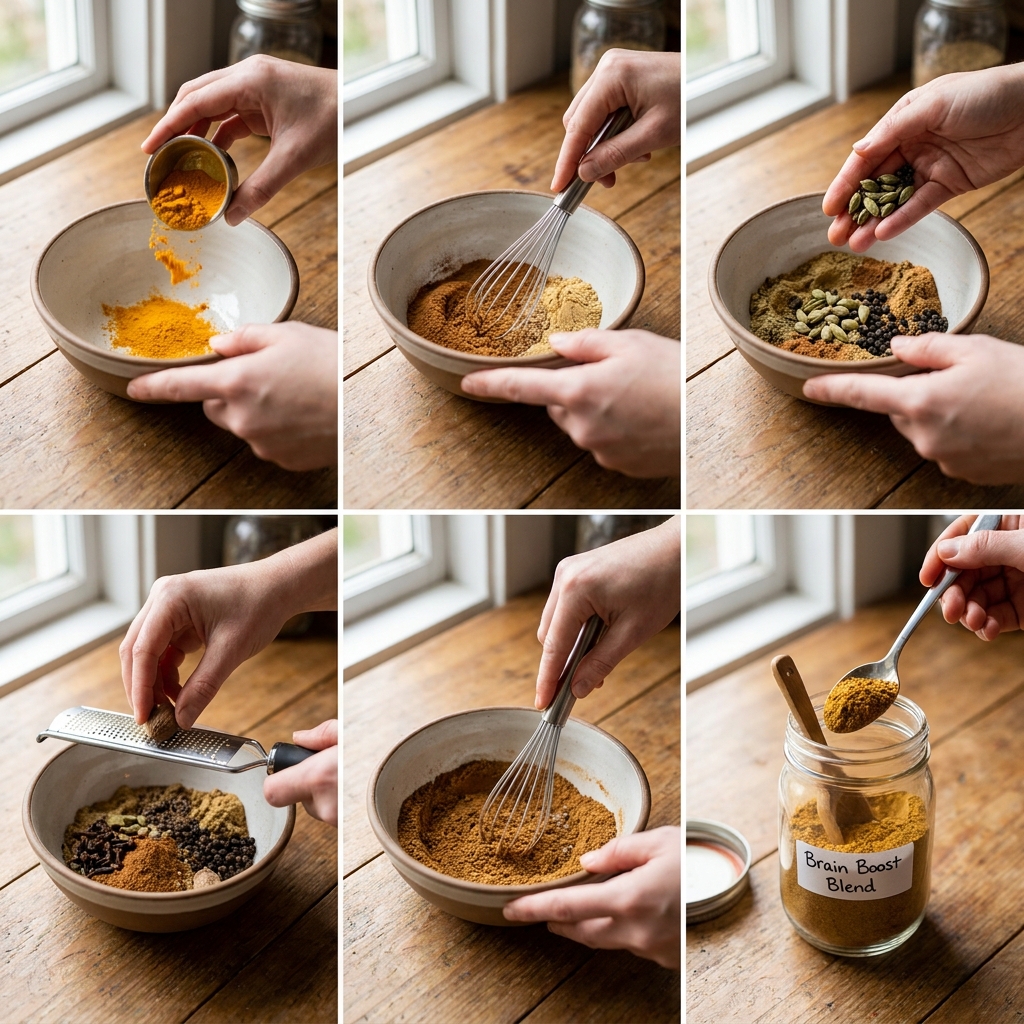 Brain Boost Blend