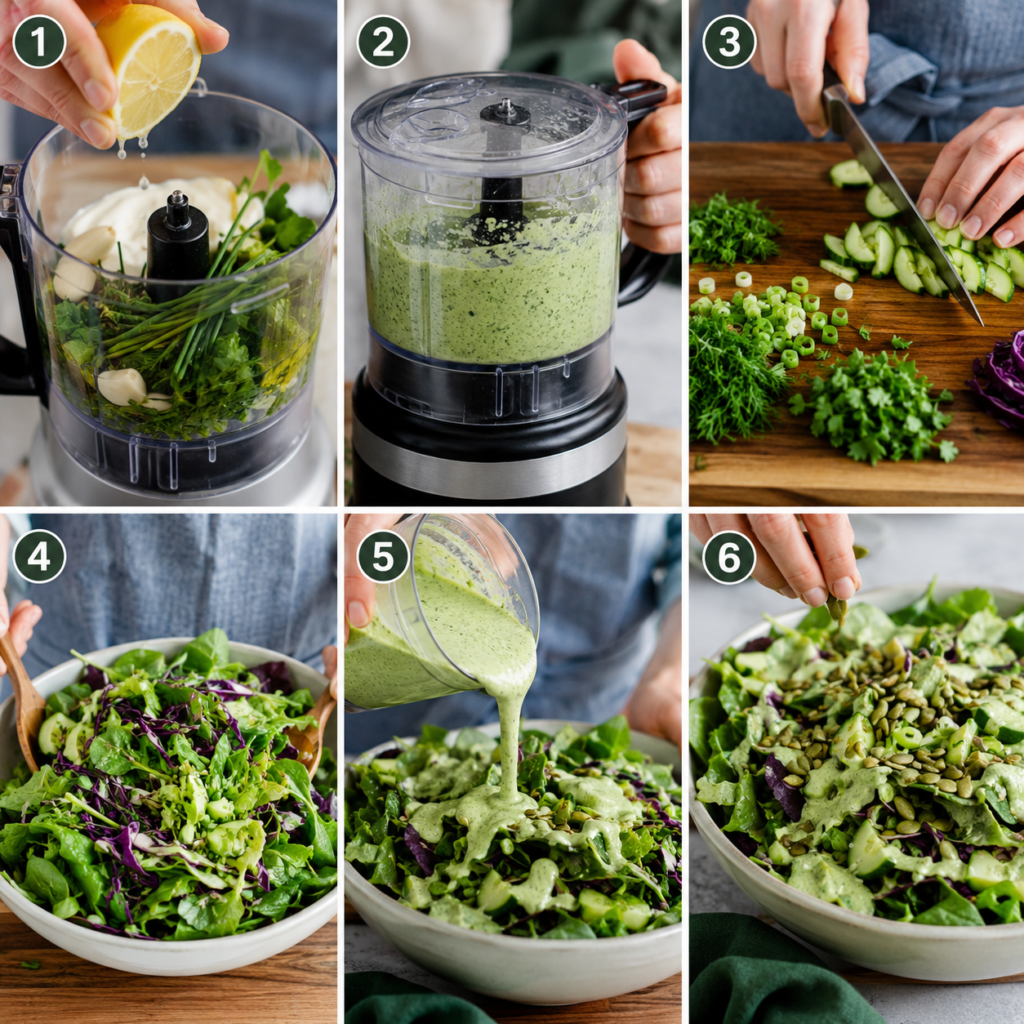 1
2
3
4
5
6