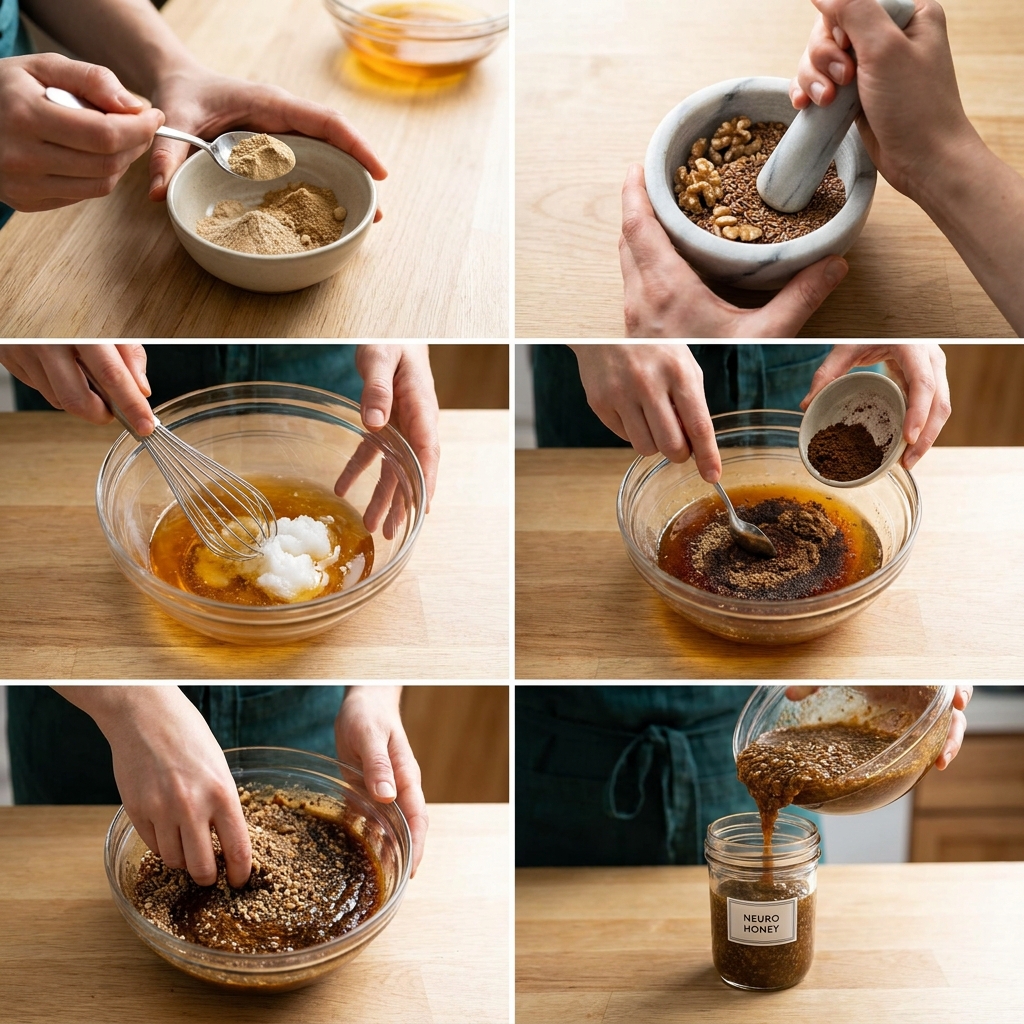 NEURO HONEY