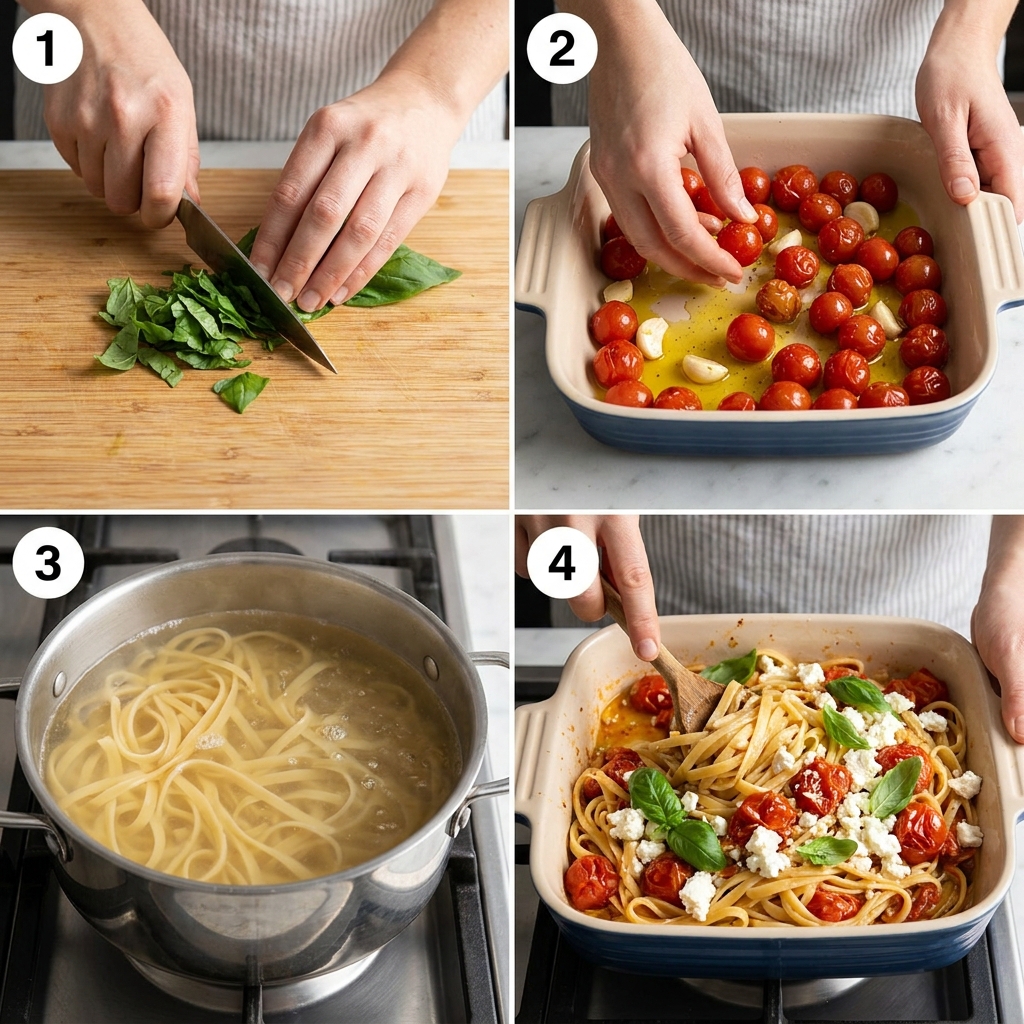 1
2
3
4