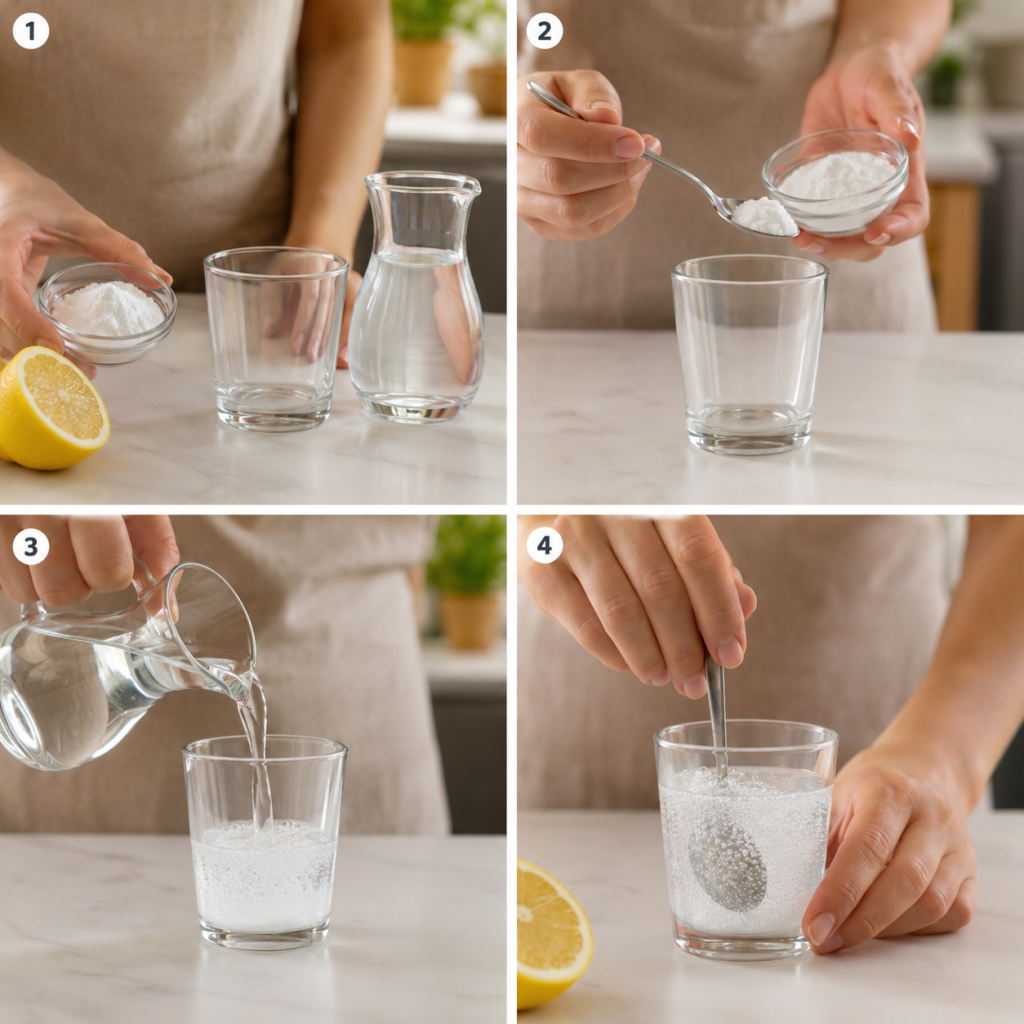 1

2

3

4